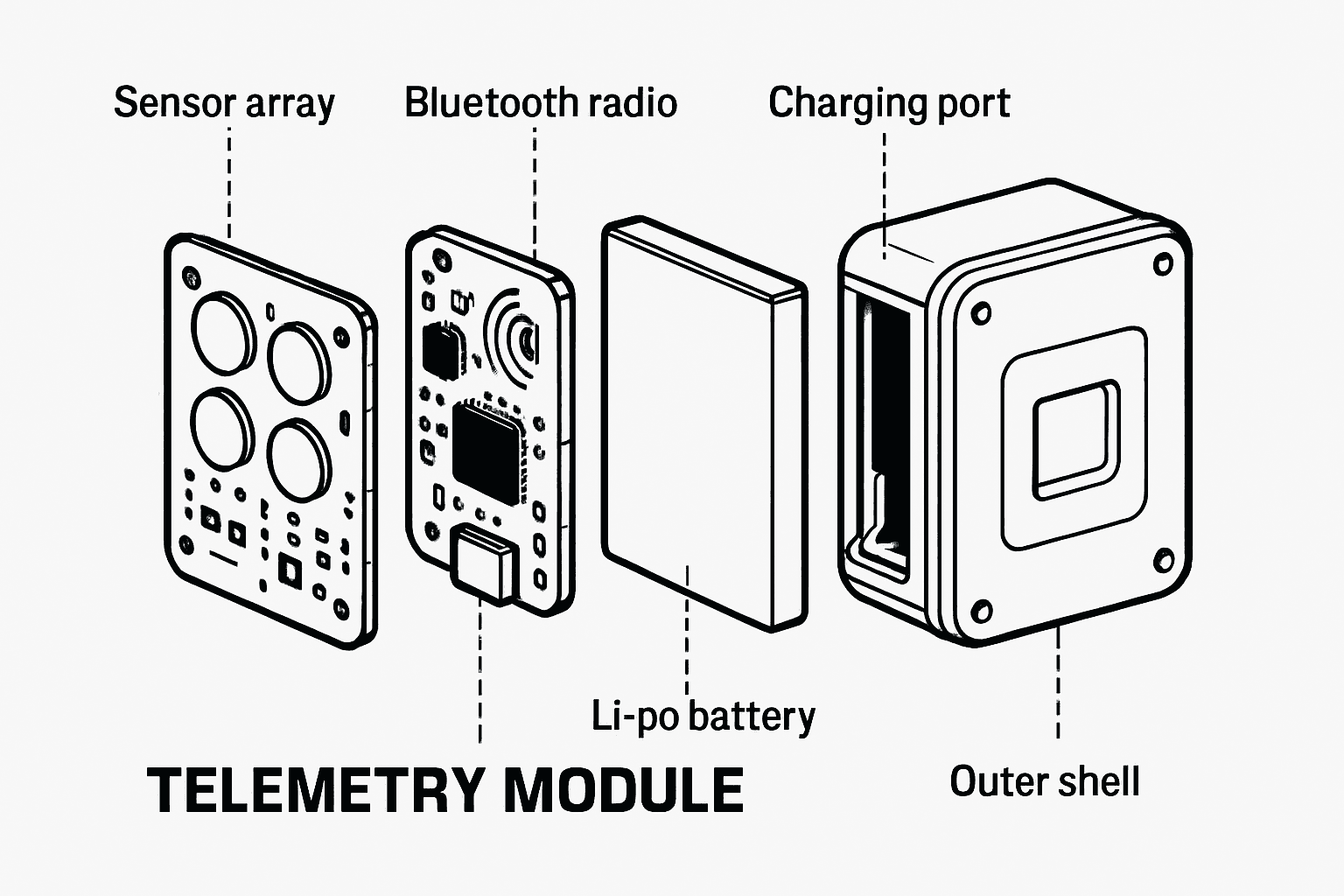 Sensor array

Bluetooth radio

Charging port

Li-po battery

TELEMETRY MODULE

Outer shell